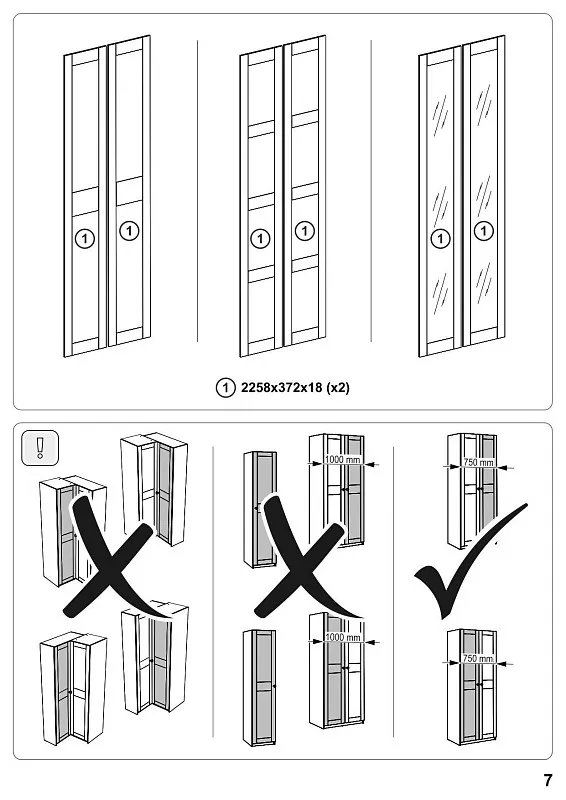 1
1
1
1
1
1

1 2258x372x18 (x2)

!

1000 mm
1000 mm

750 mm
750 mm

7