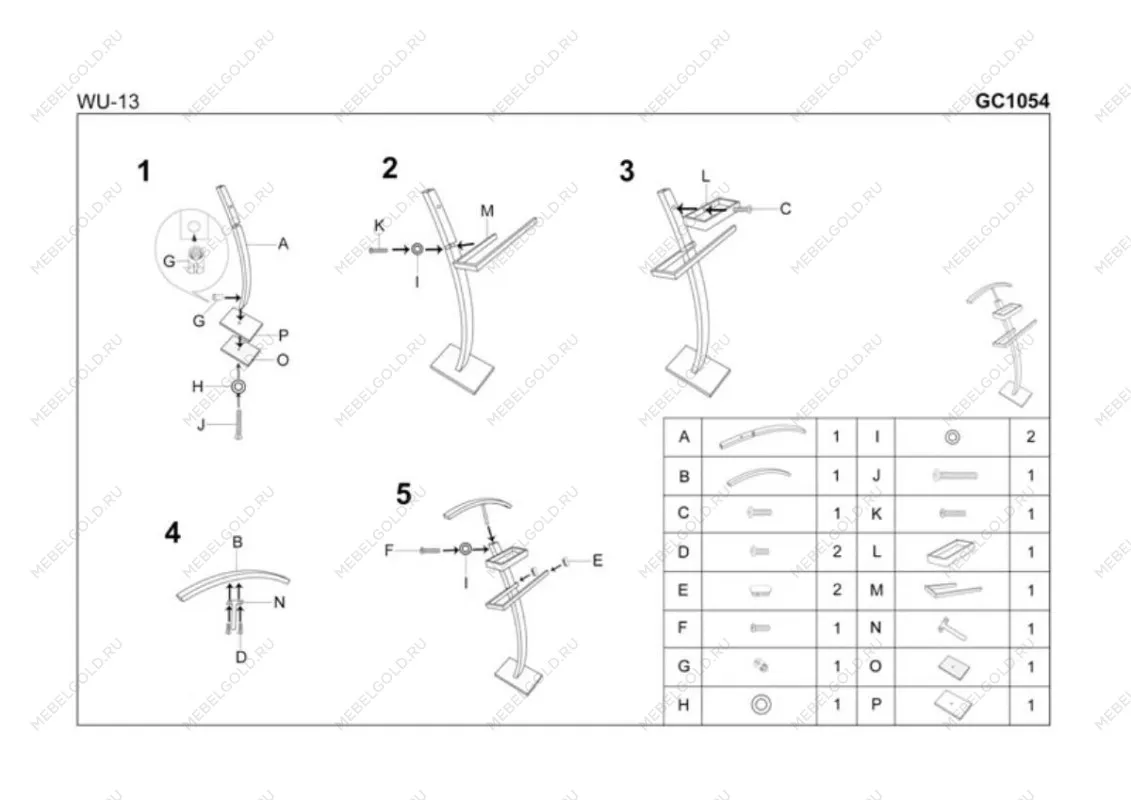 WU-13

GC1054

1

A

G

G

P

O

H

J

2

K

M

I

3

L

C

4

B

N

D

5

F

I

E

| A | | 1 | I | | 2 |
|---|---|---|---|---|---|
| B | | 1 | J | | 1 |
| C | | 1 | K | | 1 |
| D | | 2 | L | | 1 |
| E | | 2 | M | | 1 |
| F | | 1 | N | | 1 |
| G | | 1 | O | | 1 |
| H | | 1 | P | | 1 |

MEBELGOLD.RU