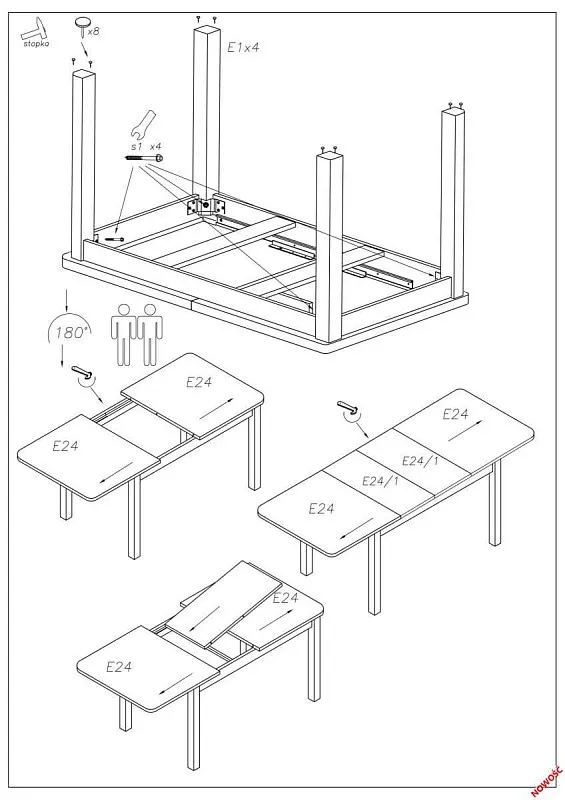 stopka
x8
E1x4
s1 x4
180°
E24
E24
E24
E24/1
E24/1
E24
E24
E24
NOWOŚĆ