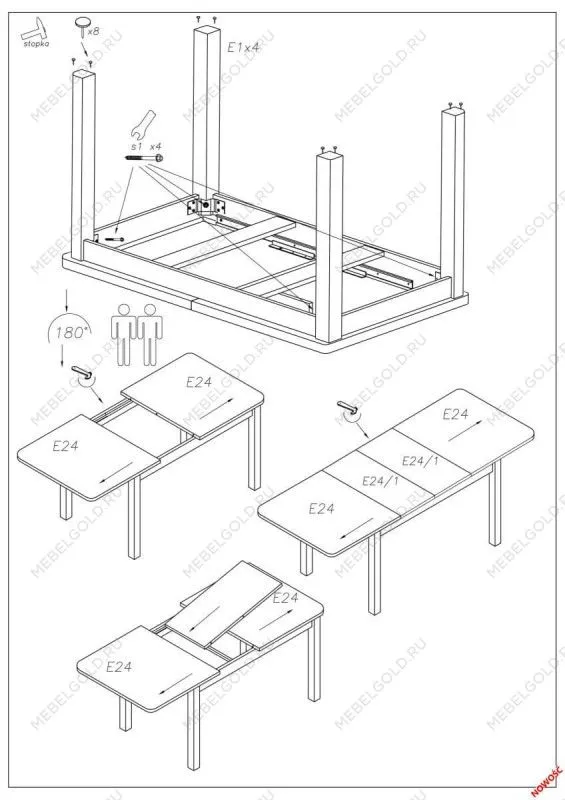 stopka
x8
E1x4
s1 x4
180°
E24
E24
E24
E24/1
E24/1
E24
E24
E24
MEBELGOLD.RU
NOWOŚĆ