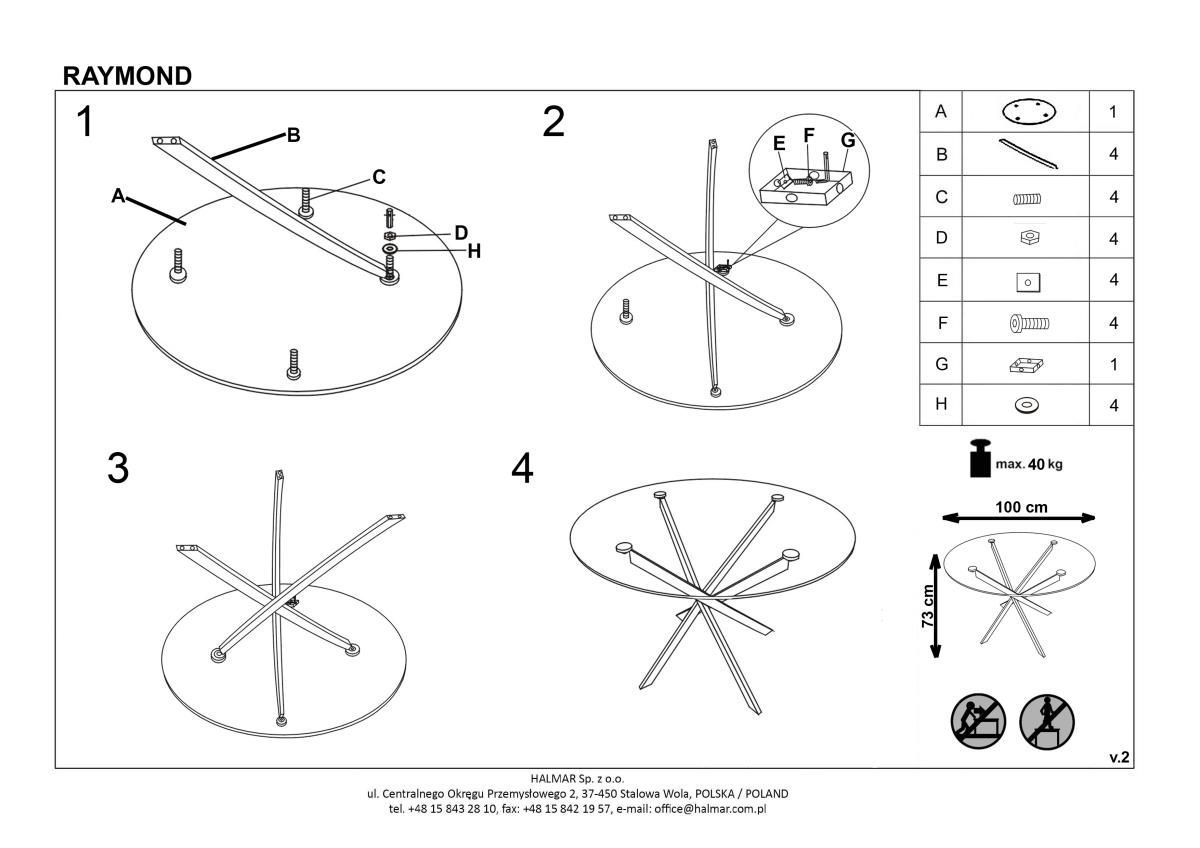 RAYMOND

1

B
A
C
D
H

2

E F G

3

4

| A | | 1 |
|---|---|---|
| B | | 4 |
| C | | 4 |
| D | | 4 |
| E | | 4 |
| F | | 4 |
| G | | 1 |
| H | | 4 |

max. 40 kg

100 cm

73 cm

v.2

HALMAR Sp. z o.o.
ul. Centralnego Okręgu Przemysłowego 2, 37-450 Stalowa Wola, POLSKA / POLAND
tel. +48 15 843 28 10, fax: +48 15 842 19 57, e-mail: office@halmar.com.pl