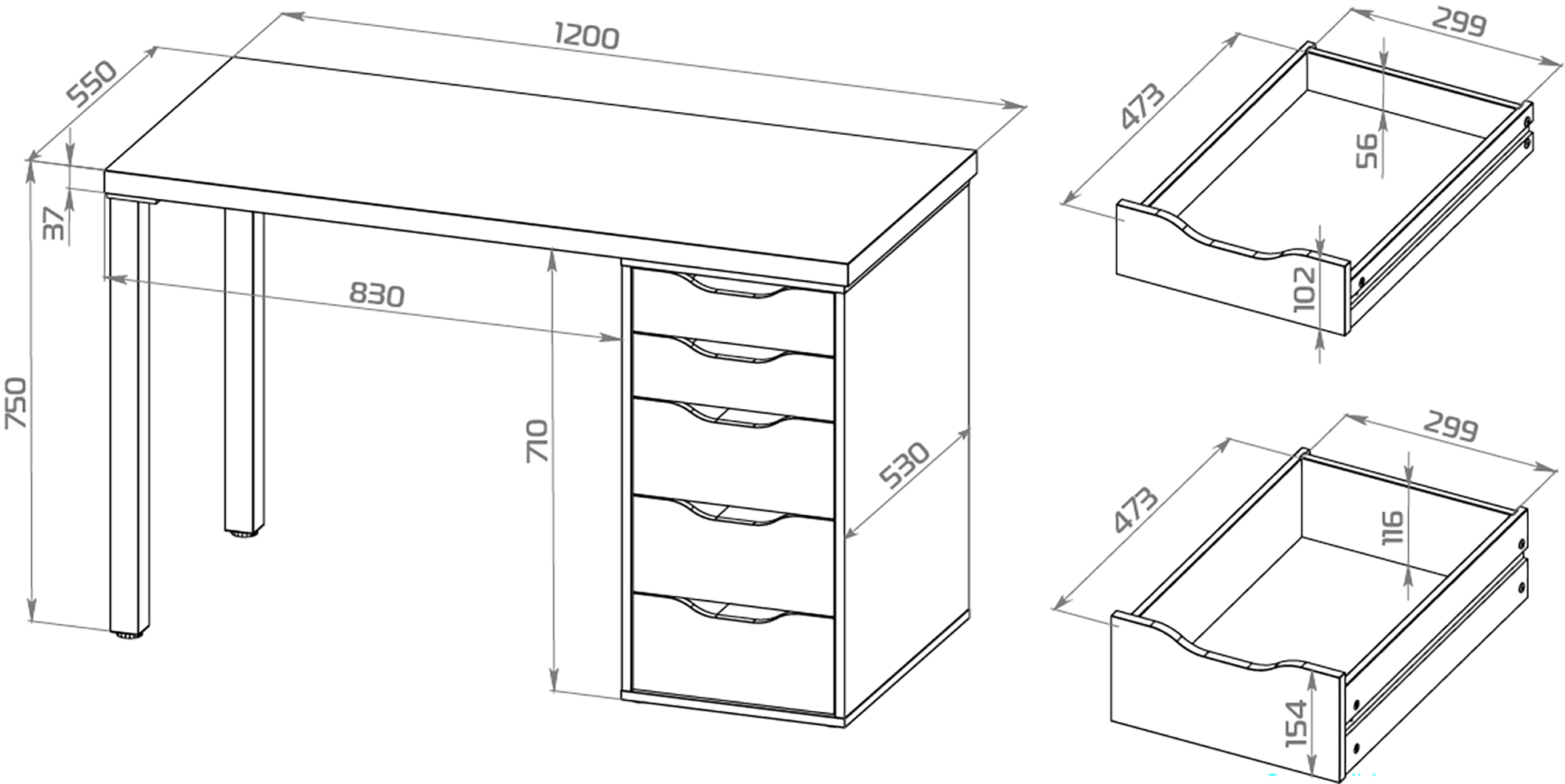 1200
550
37
750
830
710
530
299
473
56
102
299
473
116
154