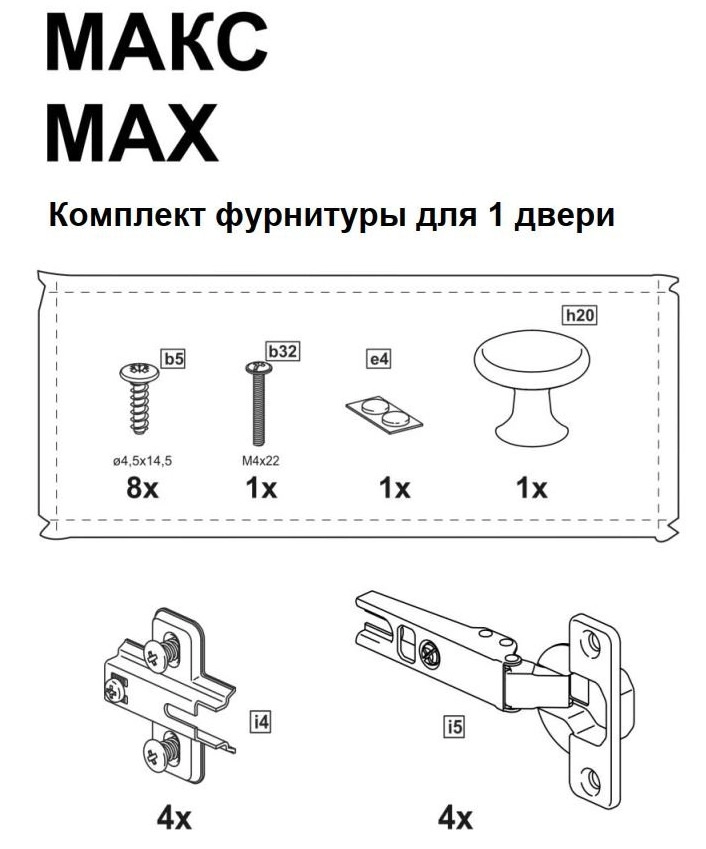 МАКС
MAX

Комплект фурнитуры для 1 двери

b5
ø4,5x14,5
8x

b32
M4x22
1x

e4
1x

h20
1x

i4
4x

i5
4x