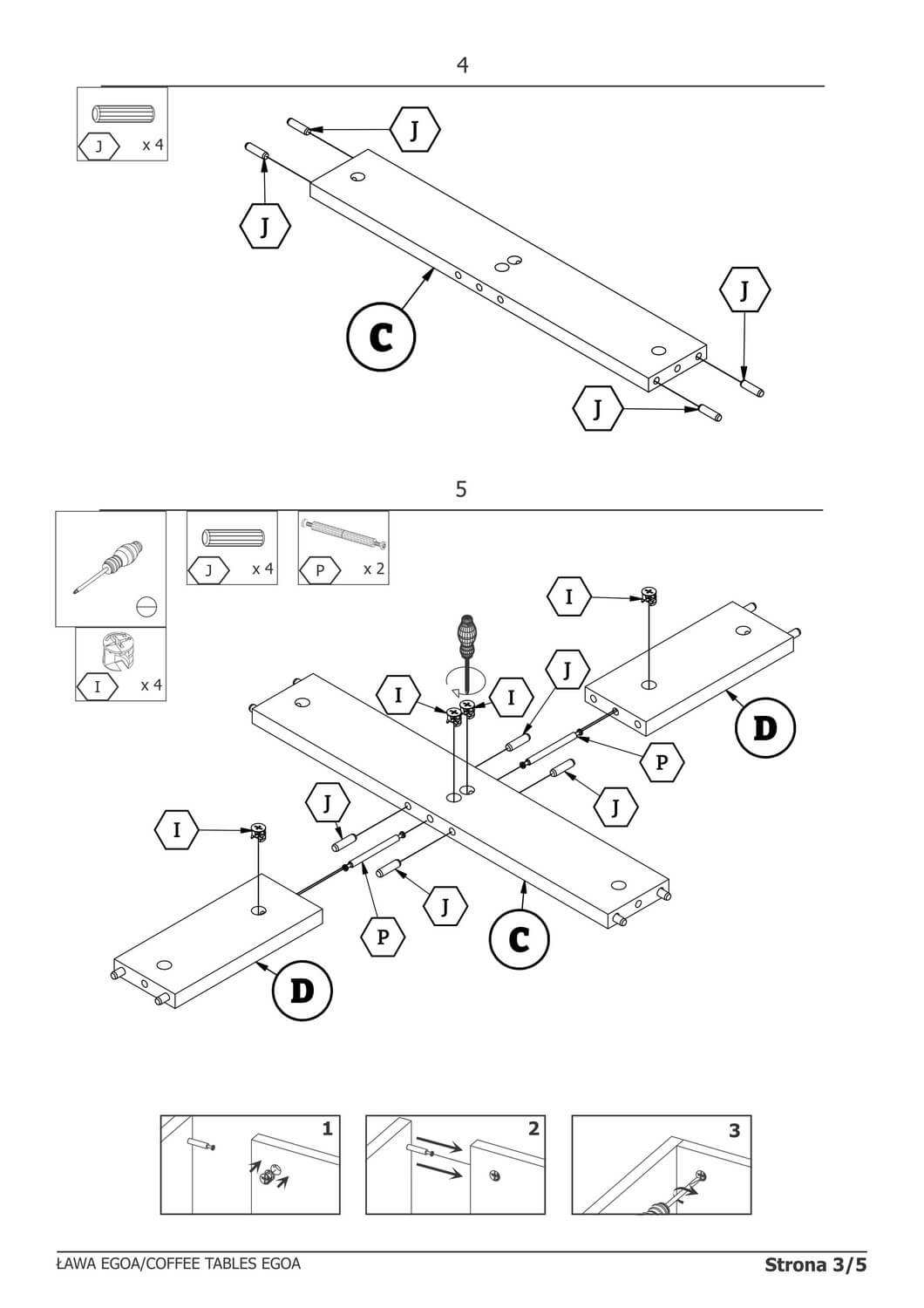 4

J x 4

J

J

C

J

J

5

J x 4

P x 2

I x 4

I

I

I

J

D

P

J

J

I

J

P

C

D

1

2

3

ŁAWA EGOA/COFFEE TABLES EGOA

Strona 3/5